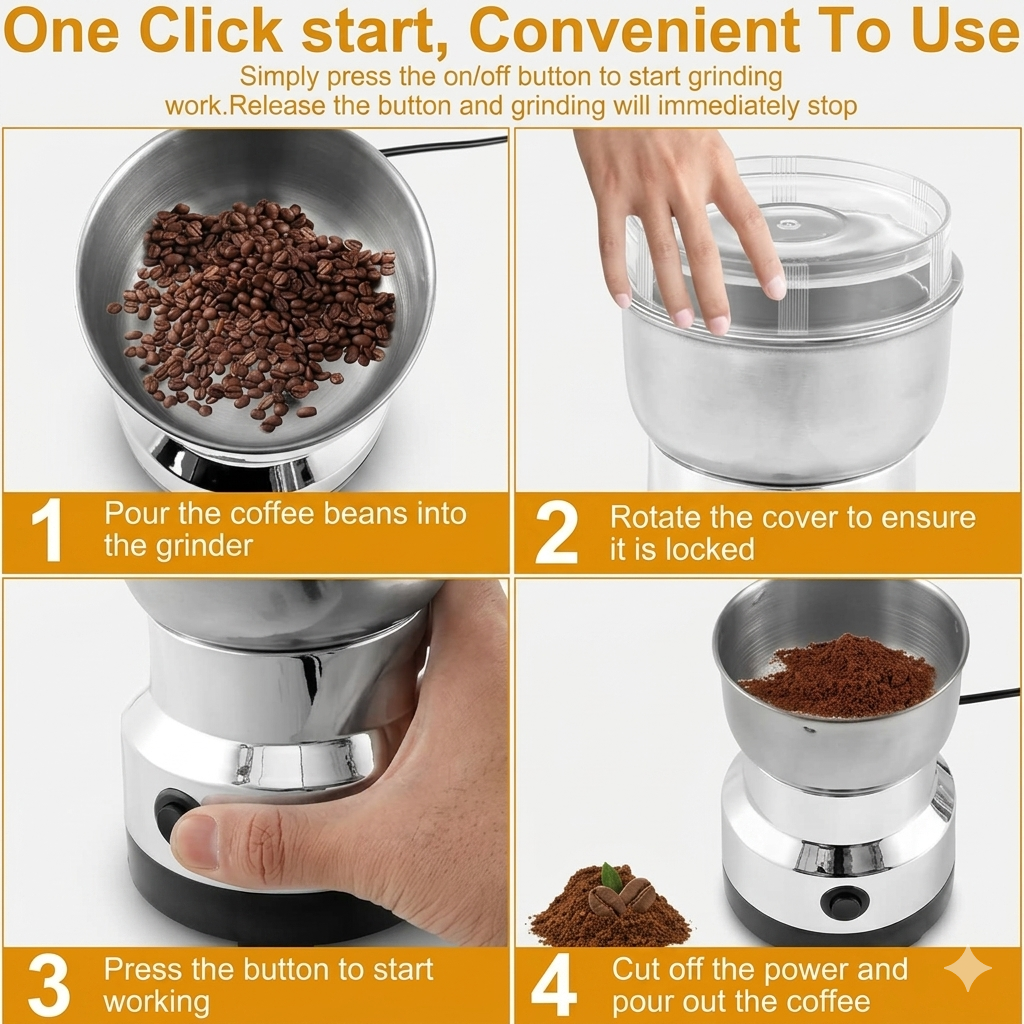 One Click start, Convenient To Use

Simply press the on/off button to start grinding work.Release the button and grinding will immediately stop

1 Pour the coffee beans into the grinder

2 Rotate the cover to ensure it is locked

3 Press the button to start working

4 Cut off the power and pour out the coffee