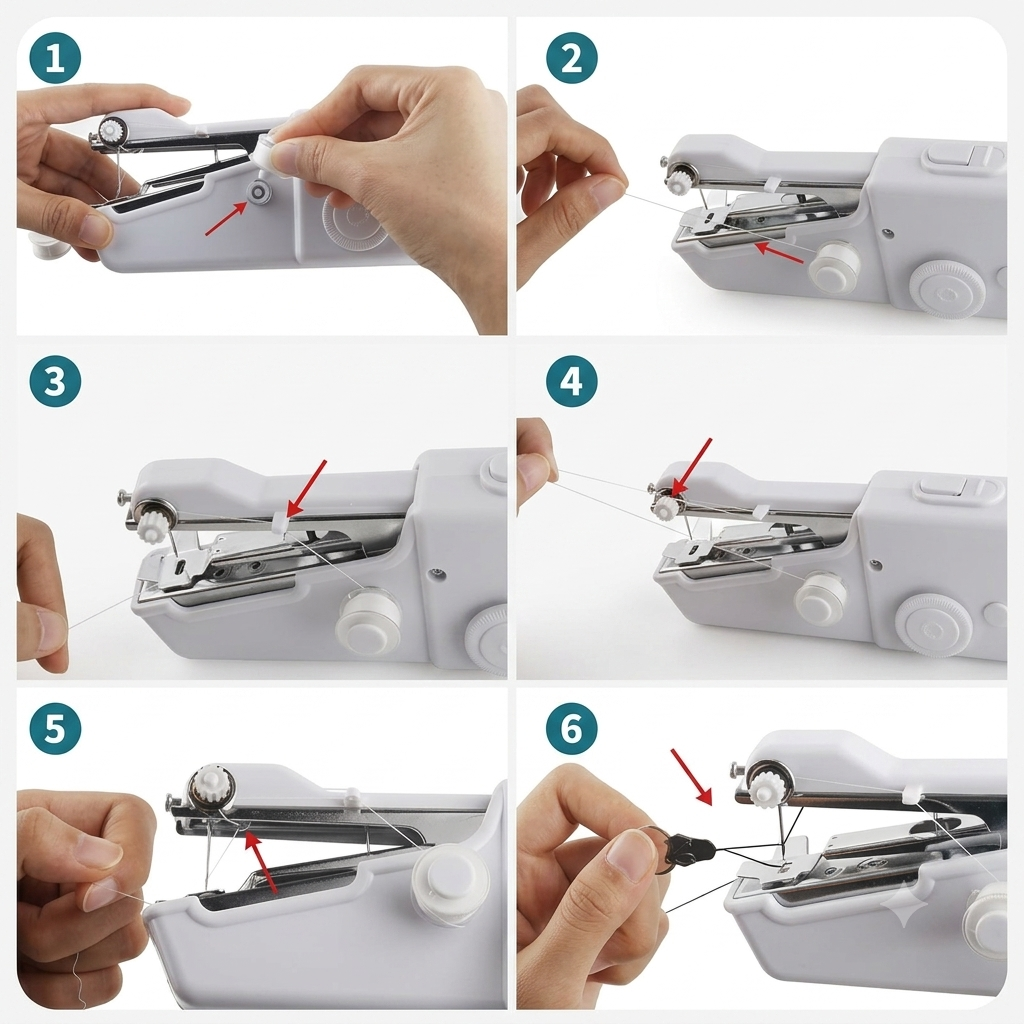 1

2

3

4

5

6