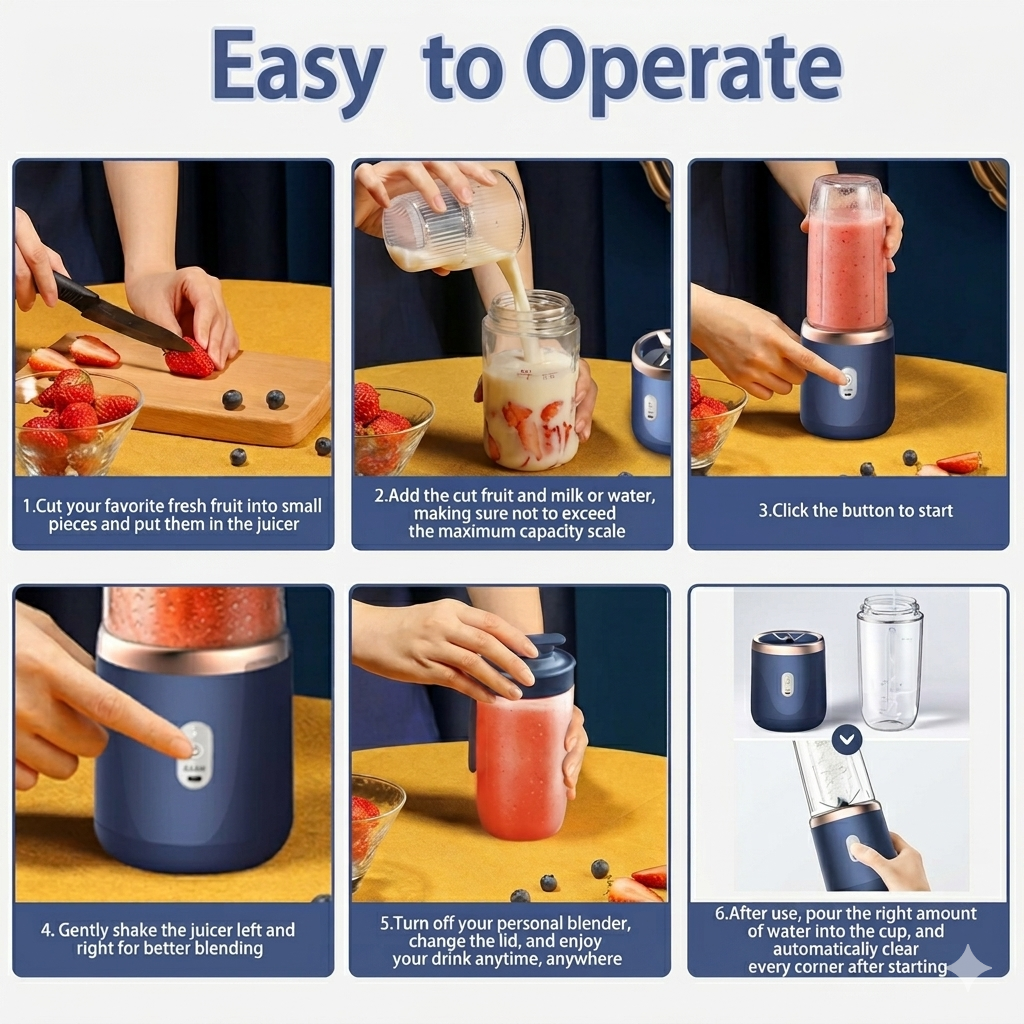 Easy to Operate

1.Cut your favorite fresh fruit into small pieces and put them in the juicer

2.Add the cut fruit and milk or water, making sure not to exceed the maximum capacity scale

3.Click the button to start

4. Gently shake the juicer left and right for better blending

5.Turn off your personal blender, change the lid, and enjoy your drink anytime, anywhere

6.After use, pour the right amount of water into the cup, and automatically clear every corner after starting